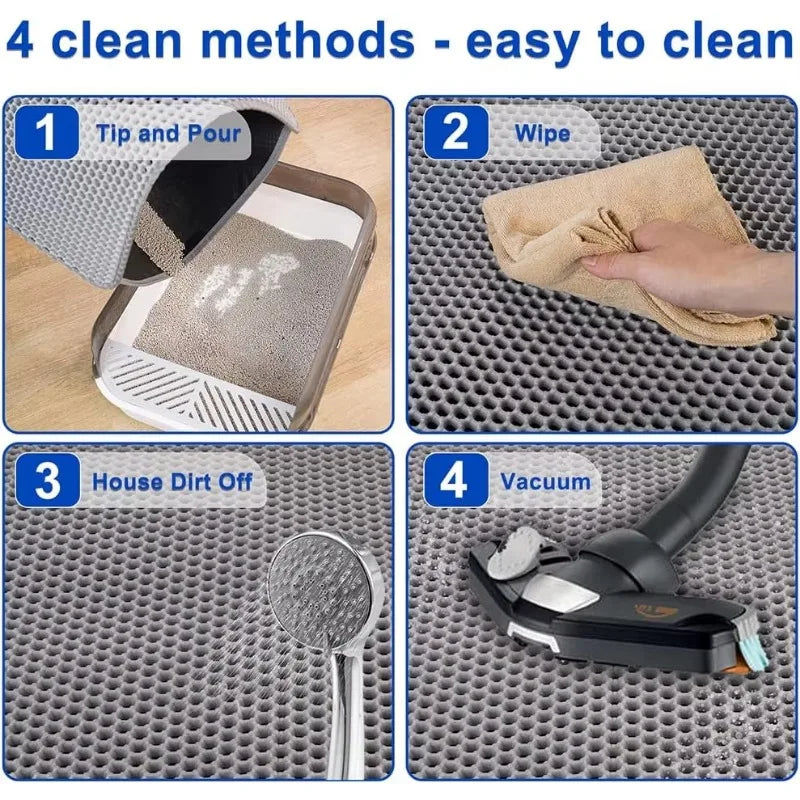 4 clean methods - easy to clean

1 Tip and Pour

2 Wipe

3 House Dirt Off

4 Vacuum