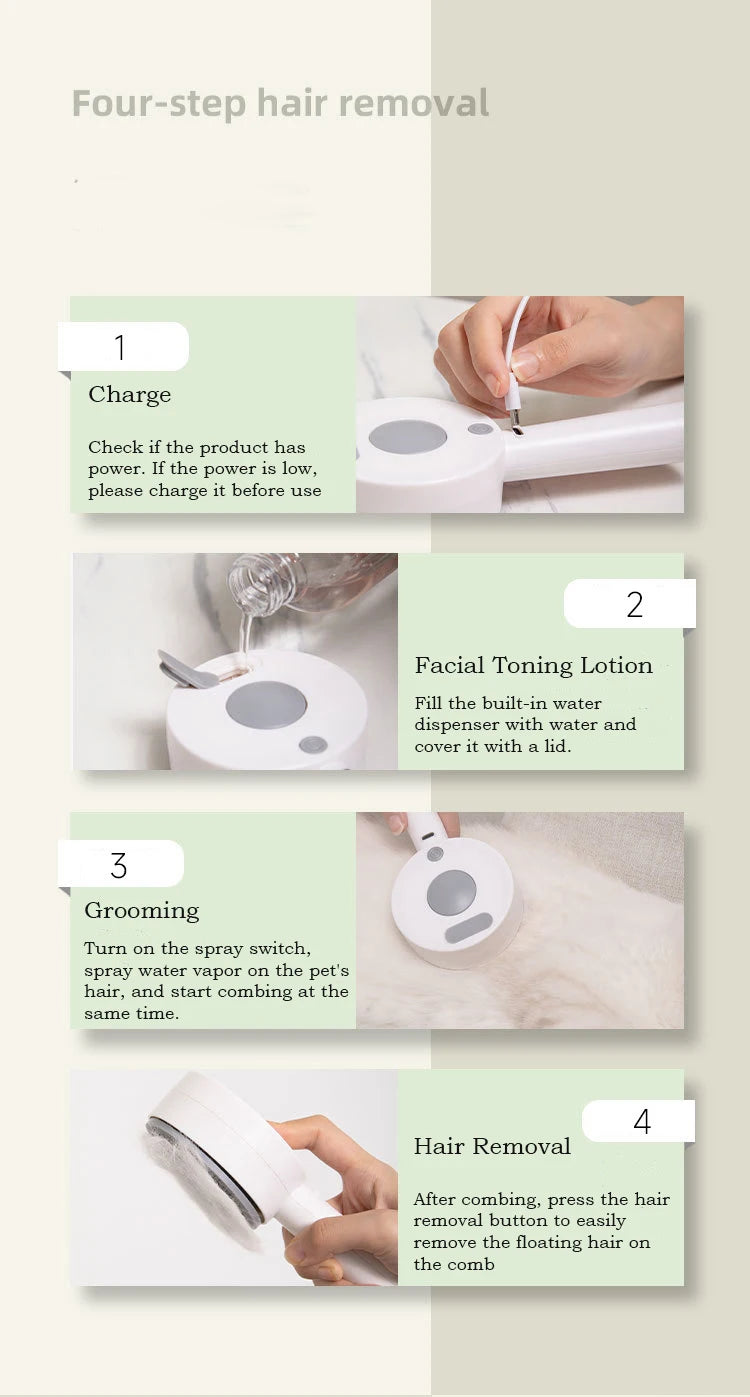 Four-step hair removal

1

Charge

Check if the product has power. If the power is low, please charge it before use

2

Facial Toning Lotion

Fill the built-in water dispenser with water and cover it with a lid.

3

Grooming

Turn on the spray switch, spray water vapor on the pet's hair, and start combing at the same time.

4

Hair Removal

After combing, press the hair removal button to easily remove the floating hair on the comb